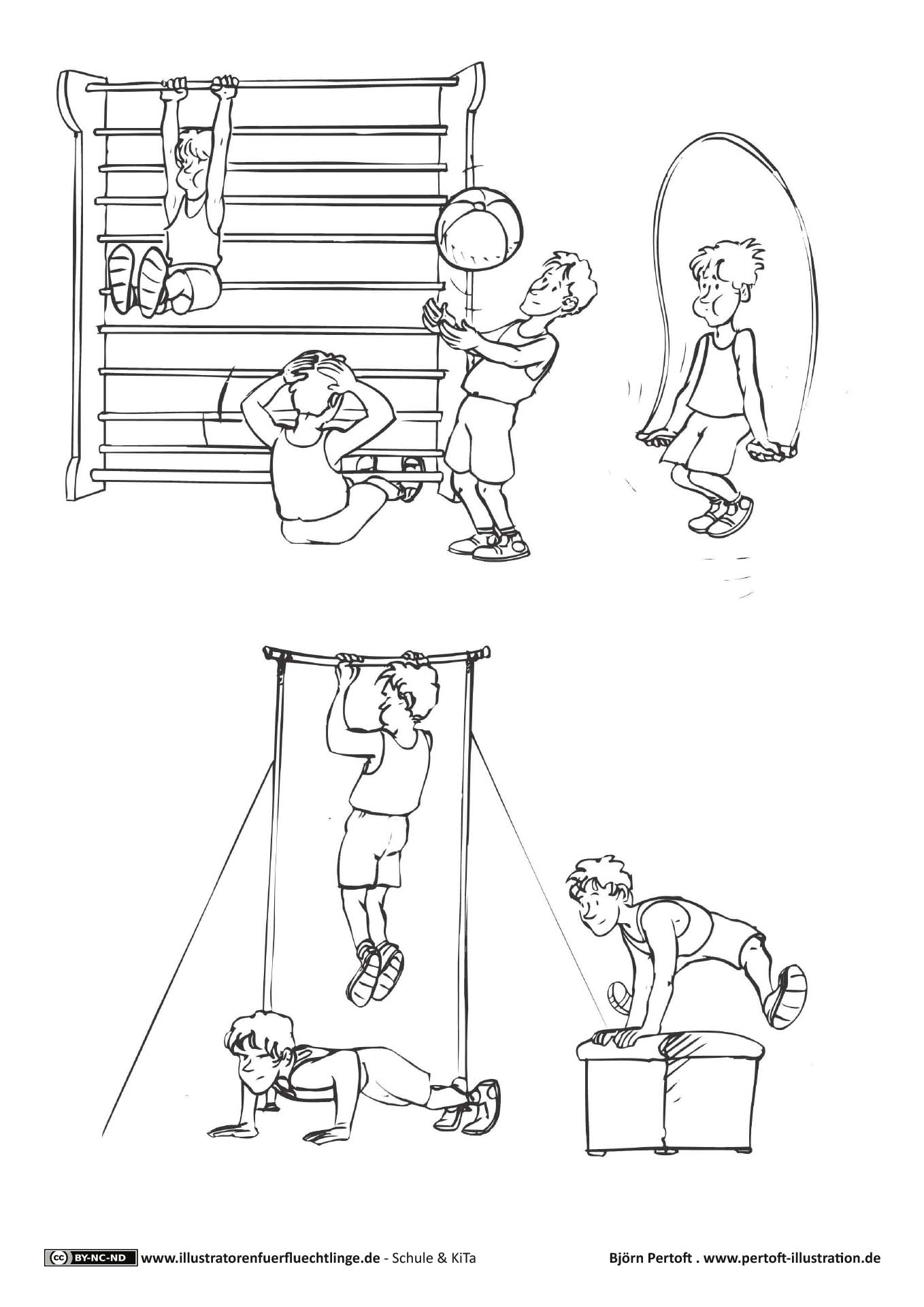 cc BY-NC-ND www.illustratorenfuerfluechtlinge.de - Schule & KiTa

Björn Pertoft . www.pertoft-illustration.de