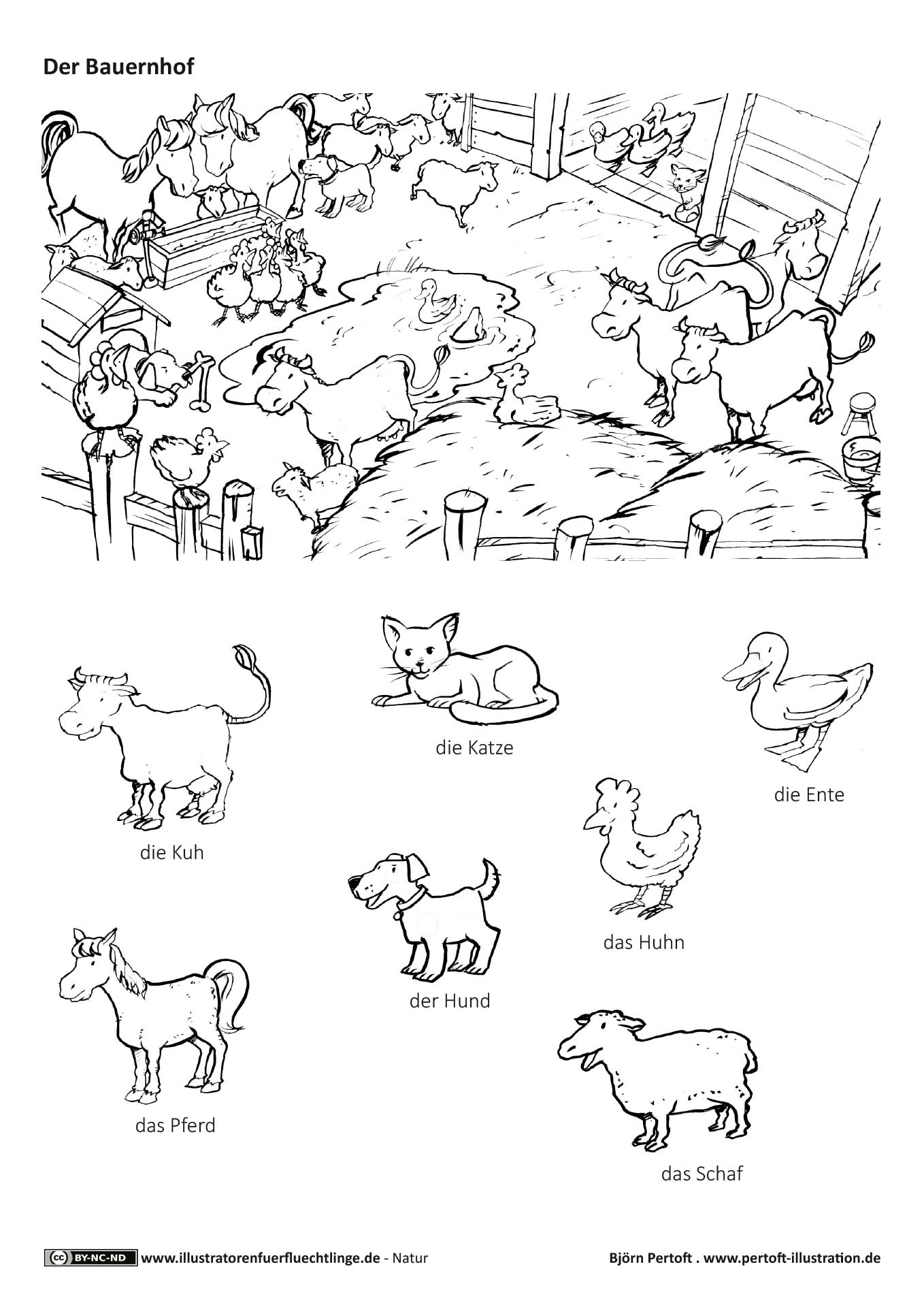 Der Bauernhof

die Katze

die Ente

die Kuh

das Huhn

der Hund

das Pferd

das Schaf

cc BY-NC-ND www.illustratorenfuerfluechtlinge.de - Natur

Björn Pertoft . www.pertoft-illustration.de