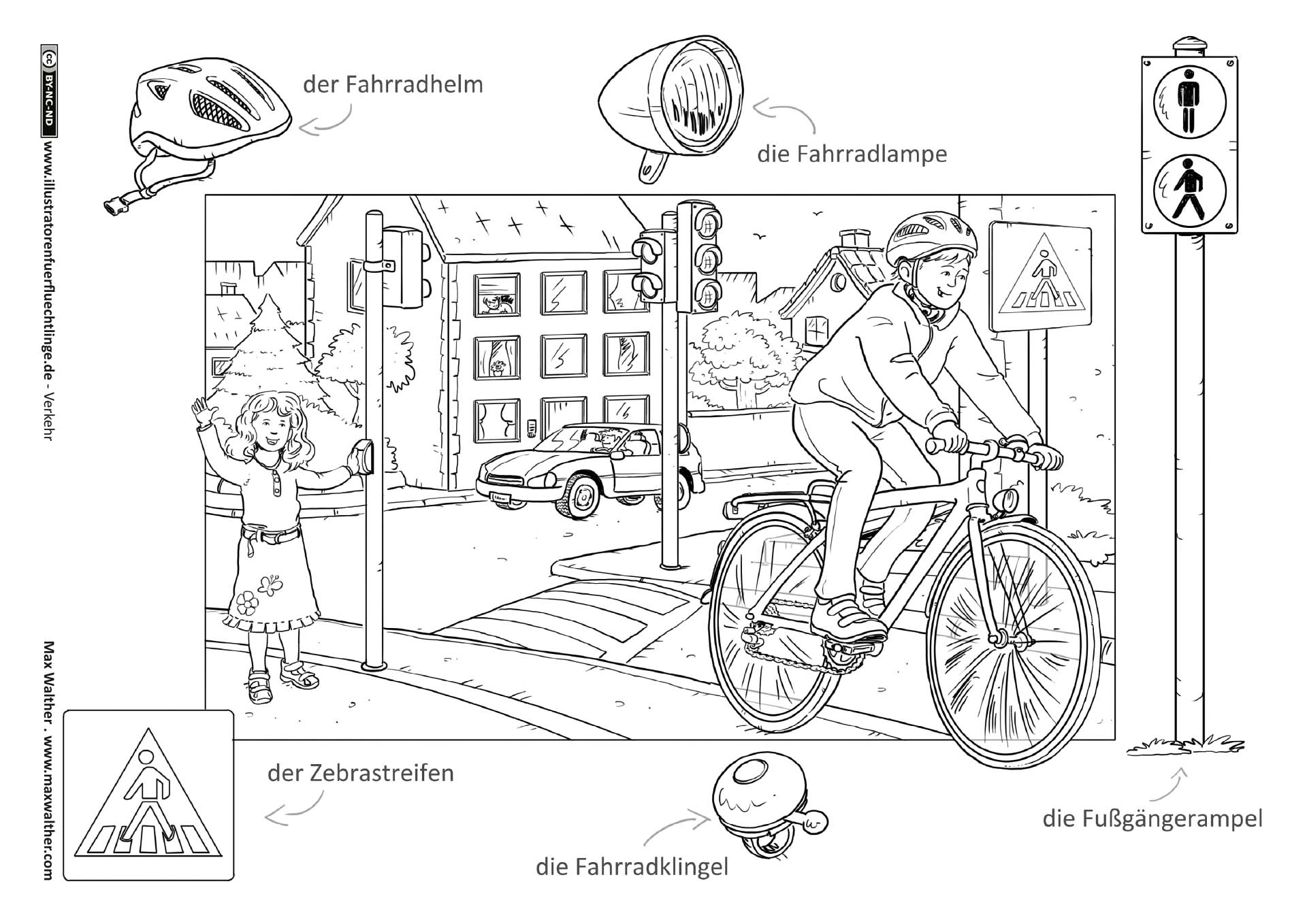 cc BY-NC-ND www.illustratorenfuerfluechtlinge.de - Verkehr

Max Walther . www.maxwalther.com

der Fahrradhelm

die Fahrradlampe

der Zebrastreifen

die Fahrradklingel

die Fußgängerampel