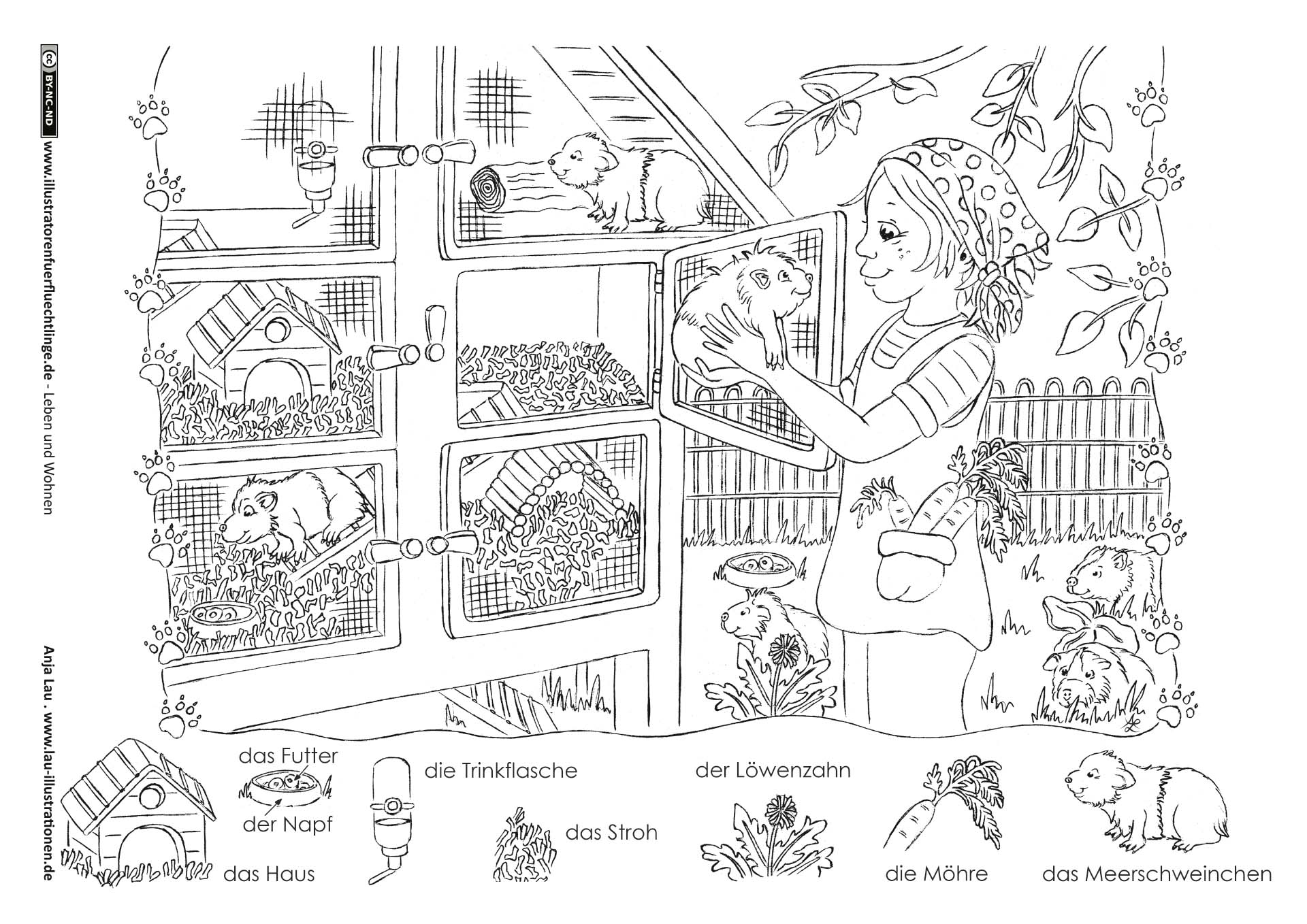 cc BY-NC-ND www.illustratorenfuerfluechtlinge.de - Leben und Wohnen

Anja Lau . www.lau-illustrationen.de

das Futter

der Napf

das Haus

die Trinkflasche

das Stroh

der Löwenzahn

die Möhre

das Meerschweinchen