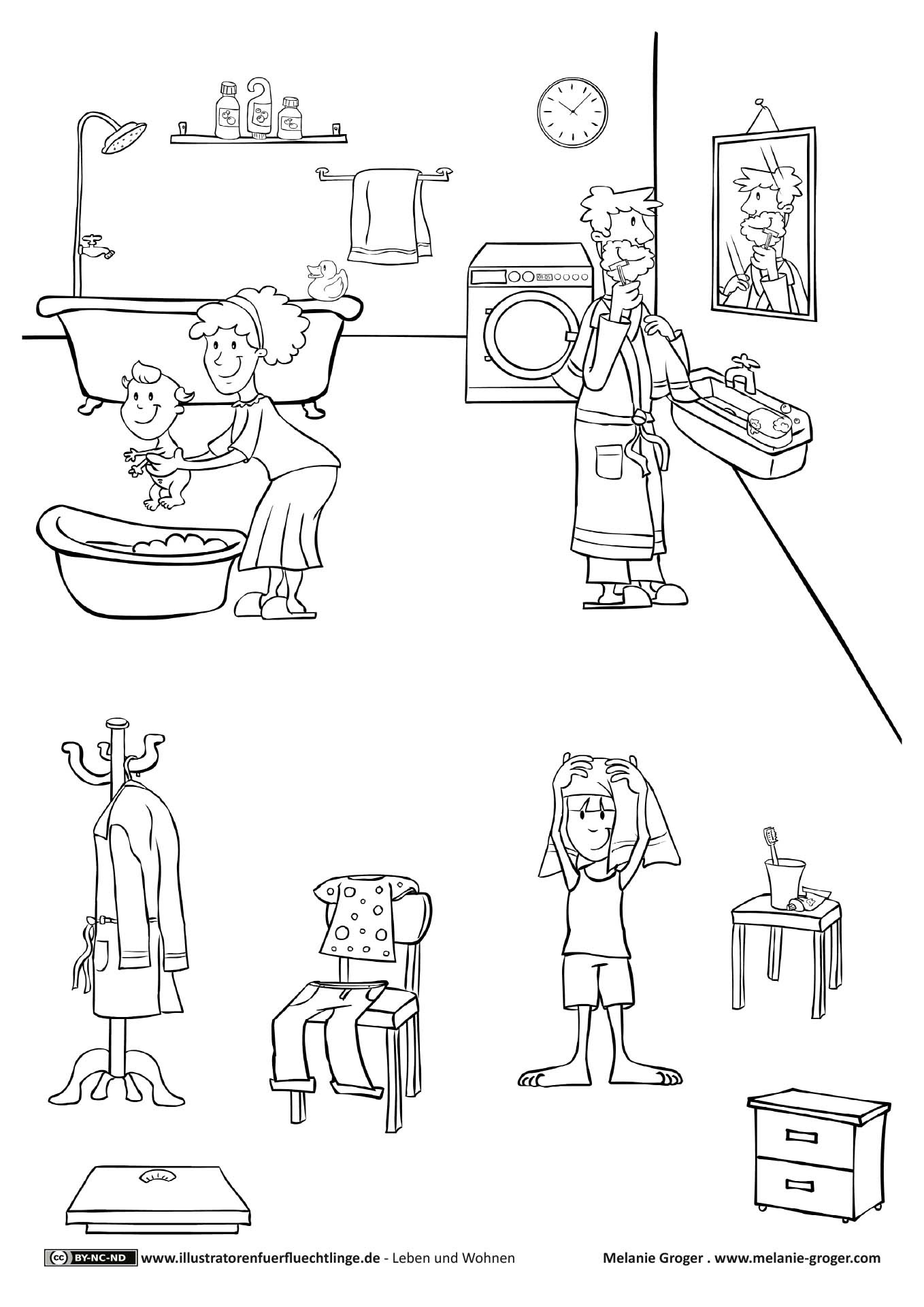 01:05

cc BY-NC-ND www.illustratorenfuerfluechtlinge.de - Leben und Wohnen Melanie Groger . www.melanie-groger.com