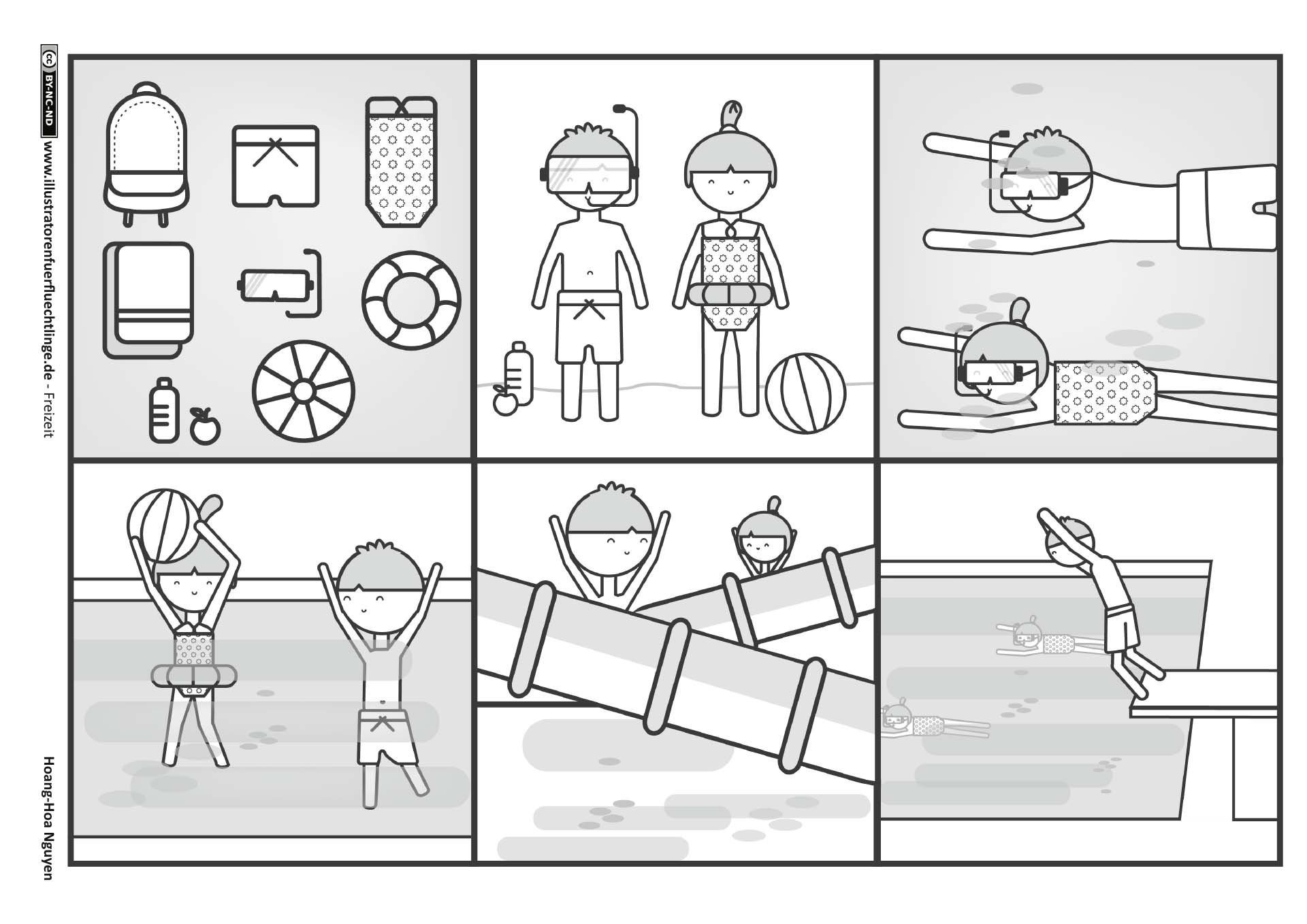 cc BY-NC-ND www.illustratorenfuerfluechtlinge.de - Freizeit

Hoang-Hoa Nguyen