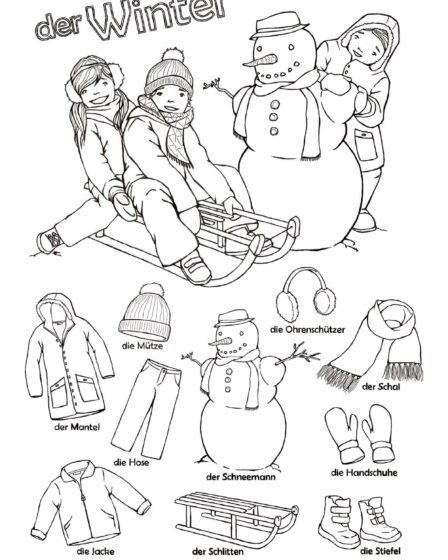 der Winter

die Mütze

die Ohrenschützer

der Schal

der Mantel

die Hose

der Schneemann

die Handschuhe

die Jacke

der Schlitten

die Stiefel